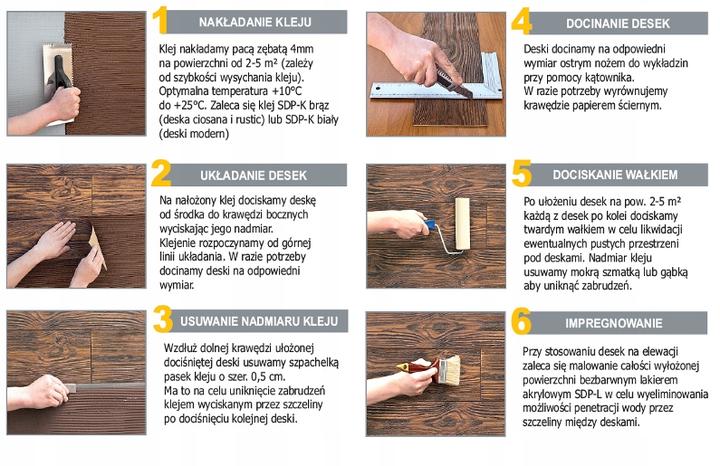 1 NAKŁADANIE KLEJU

Klej nakładamy pacą zębatą 4mm na powierzchni od 2-5 m² (zależy od szybkości wysychania kleju). Optymalna temperatura +10°C do +25°C. Zaleca się klej SDP-K brąz (deska ciosana i rustic) lub SDP-K biały (deski modern)

2 UKŁADANIE DESEK

Na nałożony klej dociskamy deskę od środka do krawędzi bocznych wyciskając jego nadmiar. Klejenie rozpoczynamy od górnej linii układania. W razie potrzeby docinamy deski na odpowiedni wymiar.

3 USUWANIE NADMIARU KLEJU

Wzdłuż dolnej krawędzi ułożonej dociśniętej deski usuwamy szpachelką pasek kleju o szer. 0,5 cm. Ma to na celu uniknięcie zabrudzeń klejem wyciskanym przez szczeliny po dociśnięciu kolejnej deski.

4 DOCINANIE DESEK

Deski docinamy na odpowiedni wymiar ostrym nożem do wykładzin przy pomocy kątownika. W razie potrzeby wyrównujemy krawędzie papierem ściernym.

5 DOCISKANIE WAŁKIEM

Po ułożeniu desek na pow. 2-5 m² każdą z desek po kolei dociskamy twardym wałkiem w celu likwidacji ewentualnych pustych przestrzeni pod deskami. Nadmiar kleju usuwamy mokrą szmatką lub gąbką aby uniknąć zabrudzeń.

6 IMPREGNOWANIE

Przy stosowaniu desek na elewacji zaleca się malowanie całości wyłożonej powierzchni bezbarwnym lakierem akrylowym SDP-L w celu wyeliminowania możliwości penetracji wody przez szczeliny między deskami.