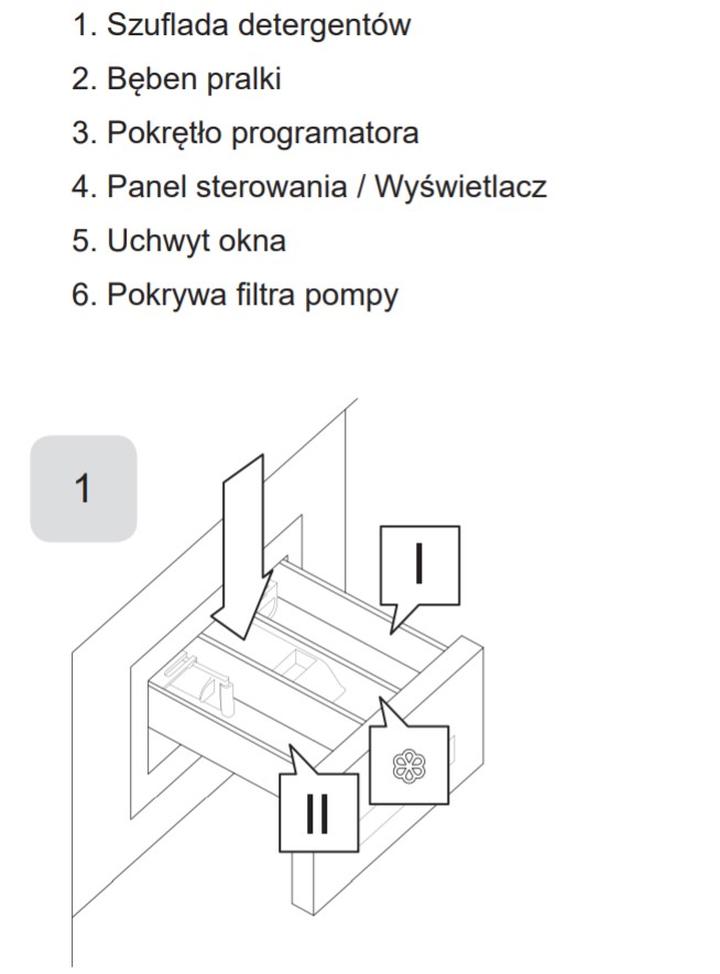 1. Szuflada detergentów
2. Bęben pralki
3. Pokrętło programatora
4. Panel sterowania / Wyświetlacz
5. Uchwyt okna
6. Pokrywa filtra pompy

1

I

II